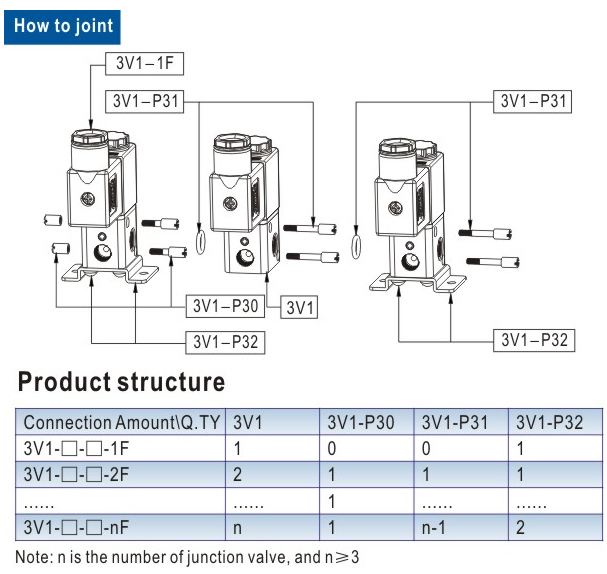 How to joint

3V1–1F

3V1–P31

3V1–P31

3V1–P30

3V1

3V1–P32

3V1–P32

Product structure

| Connection Amount\Q.TY | 3V1 | 3V1-P30 | 3V1-P31 | 3V1-P32 |
|---|---|---|---|---|
| 3V1-□-□-1F | 1 | 0 | 0 | 1 |
| 3V1-□-□-2F | 2 | 1 | 1 | 1 |
| ...... | ...... | 1 | ...... | ...... |
| 3V1-□-□-nF | n | 1 | n-1 | 2 |

Note: n is the number of junction valve, and n$\geqslant$3